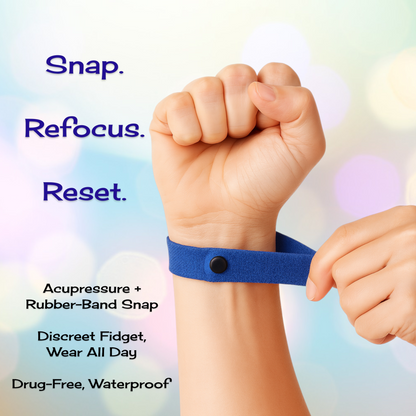 Snap.

Refocus.

Reset.

Acupressure + Rubber-Band Snap

Discreet Fidget, Wear All Day

Drug-Free, Waterproof