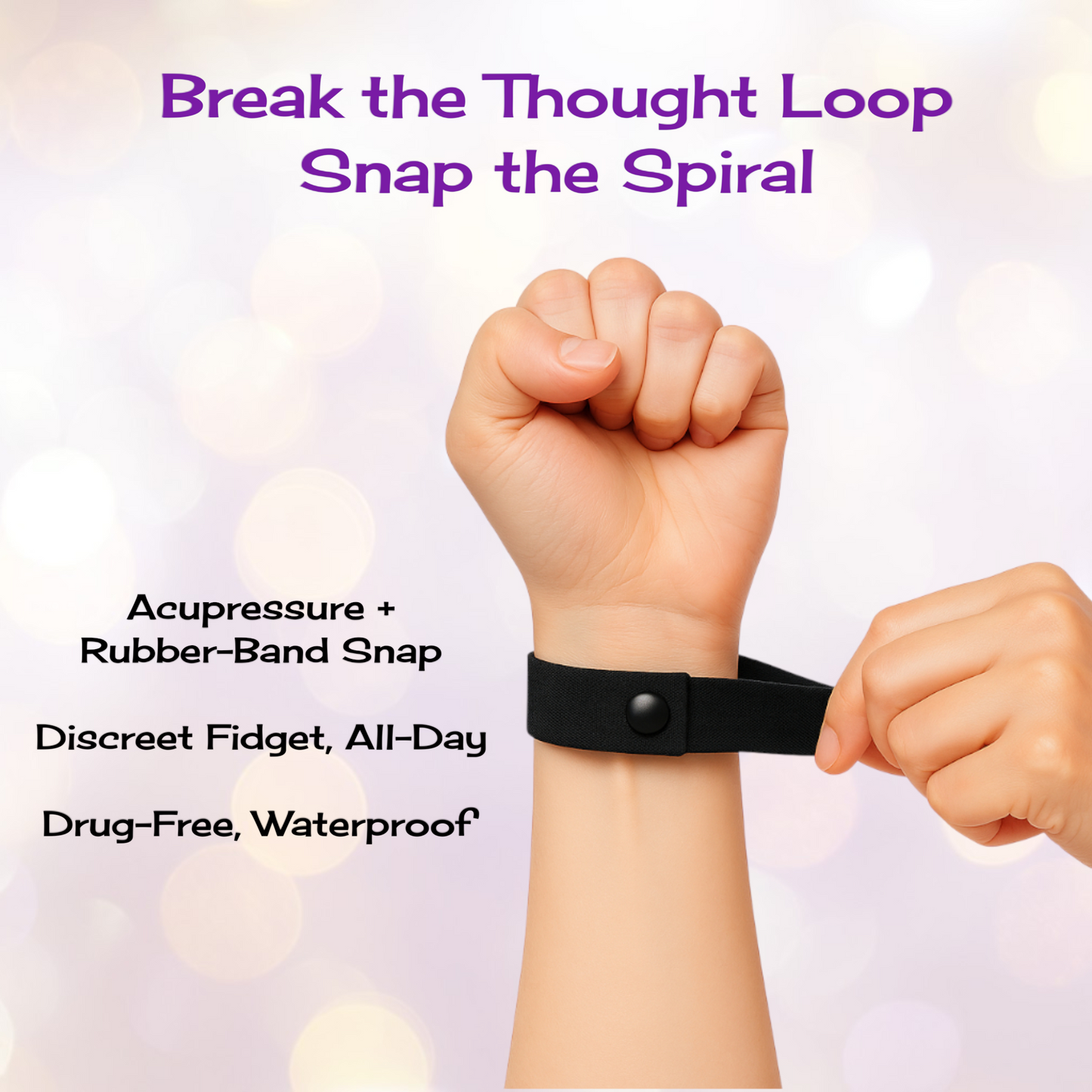 Break the Thought Loop
Snap the Spiral

Acupressure +
Rubber-Band Snap

Discreet Fidget, All-Day

Drug-Free, Waterproof