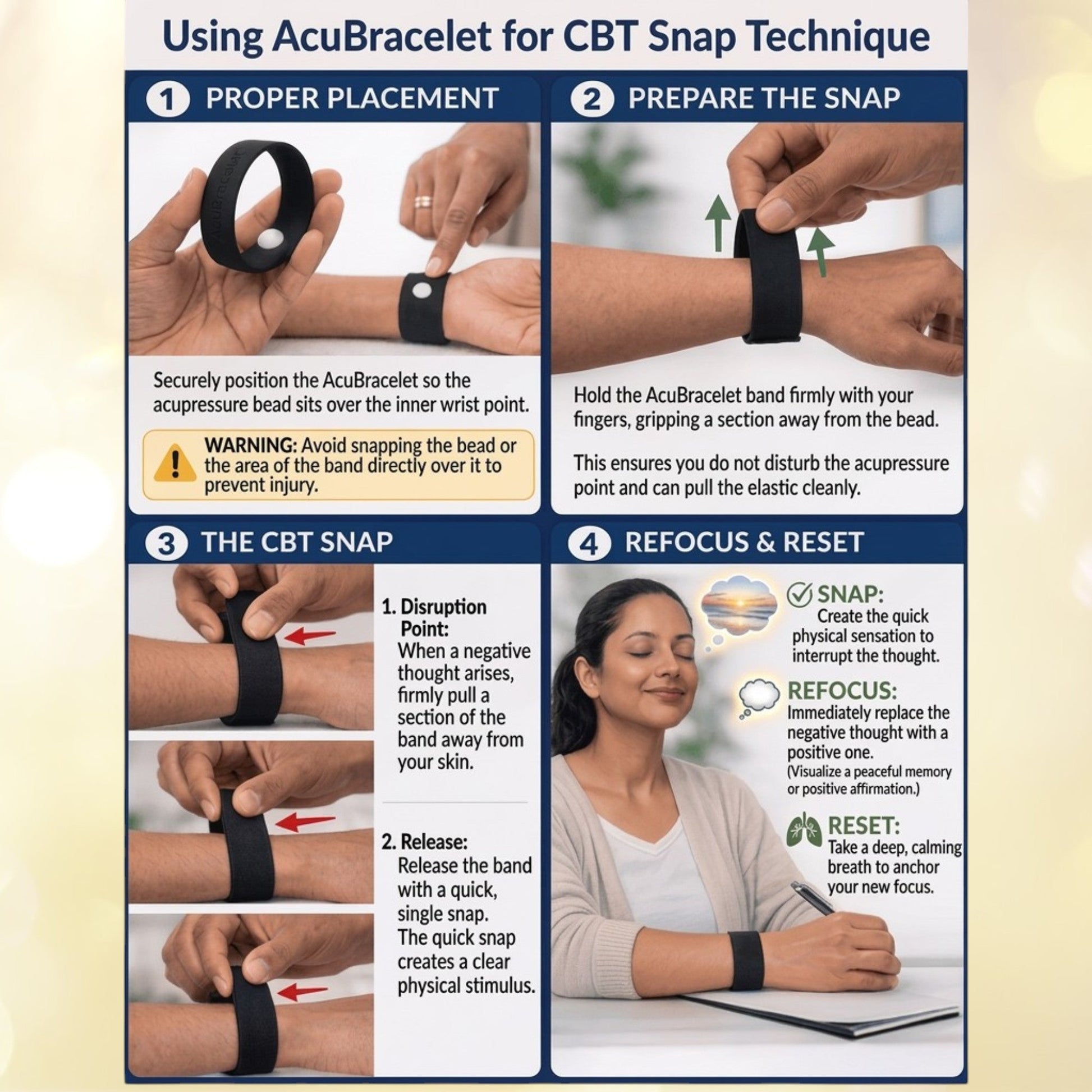 Using AcuBracelet for CBT Snap Technique

1 PROPER PLACEMENT

AcuBracelet

Securely position the AcuBracelet so the acupressure bead sits over the inner wrist point.

WARNING: Avoid snapping the bead or the area of the band directly over it to prevent injury.

2 PREPARE THE SNAP

Hold the AcuBracelet band firmly with your fingers, gripping a section away from the bead.

This ensures you do not disturb the acupressure point and can pull the elastic cleanly.

3 THE CBT SNAP

1. Disruption Point: When a negative thought arises, firmly pull a section of the band away from your skin.

2. Release: Release the band with a quick, single snap. The quick snap creates a clear physical stimulus.

4 REFOCUS & RESET

SNAP: Create the quick physical sensation to interrupt the thought.

REFOCUS: Immediately replace the negative thought with a positive one. (Visualize a peaceful memory or positive affirmation.)

RESET: Take a deep, calming breath to anchor your new focus.