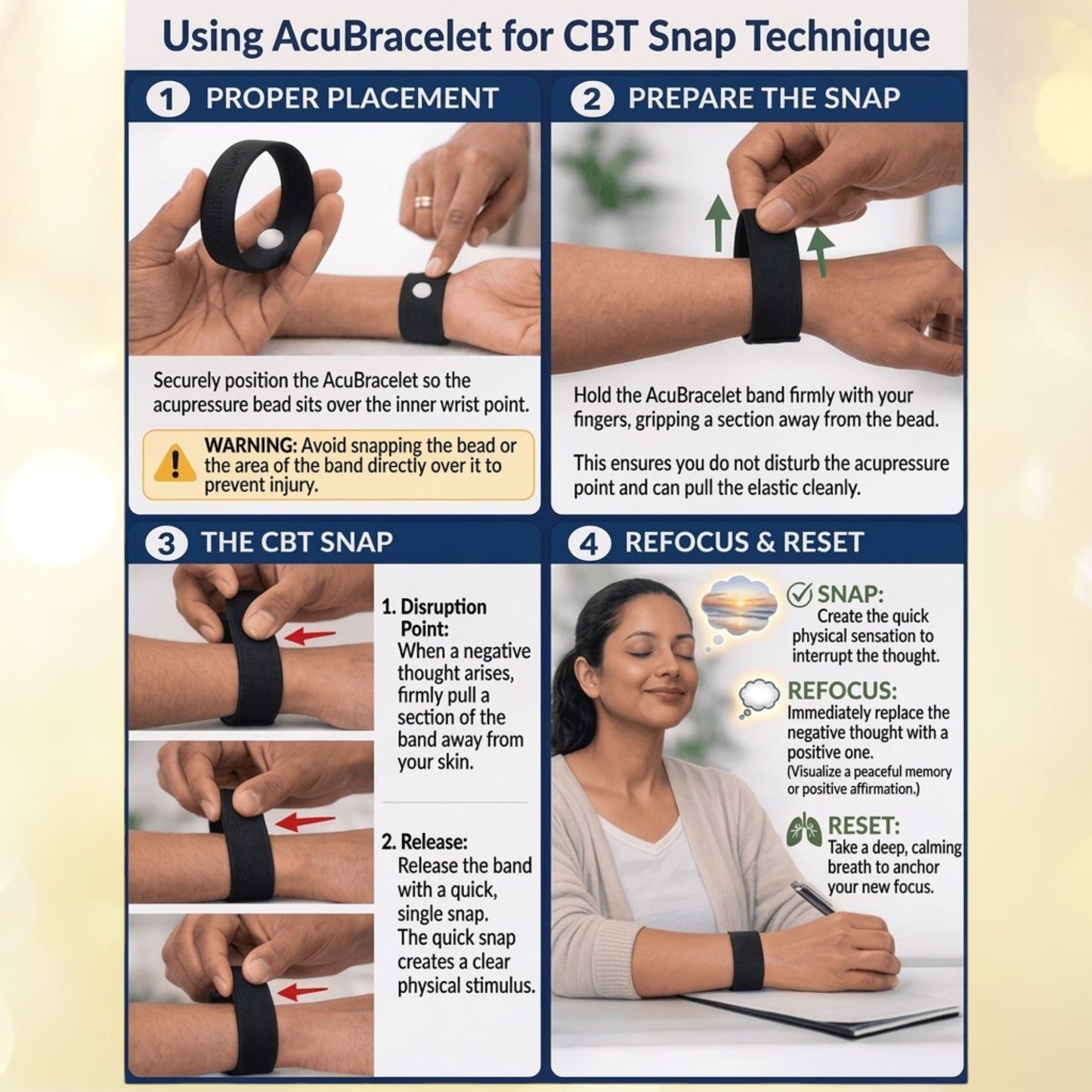 Using AcuBracelet for CBT Snap Technique

1 PROPER PLACEMENT

AcuBracelet

Securely position the AcuBracelet so the acupressure bead sits over the inner wrist point.

WARNING: Avoid snapping the bead or the area of the band directly over it to prevent injury.

2 PREPARE THE SNAP

Hold the AcuBracelet band firmly with your fingers, gripping a section away from the bead.

This ensures you do not disturb the acupressure point and can pull the elastic cleanly.

3 THE CBT SNAP

1. Disruption Point: When a negative thought arises, firmly pull a section of the band away from your skin.

2. Release: Release the band with a quick, single snap. The quick snap creates a clear physical stimulus.

4 REFOCUS & RESET

SNAP: Create the quick physical sensation to interrupt the thought.

REFOCUS: Immediately replace the negative thought with a positive one. (Visualize a peaceful memory or positive affirmation.)

RESET: Take a deep, calming breath to anchor your new focus.