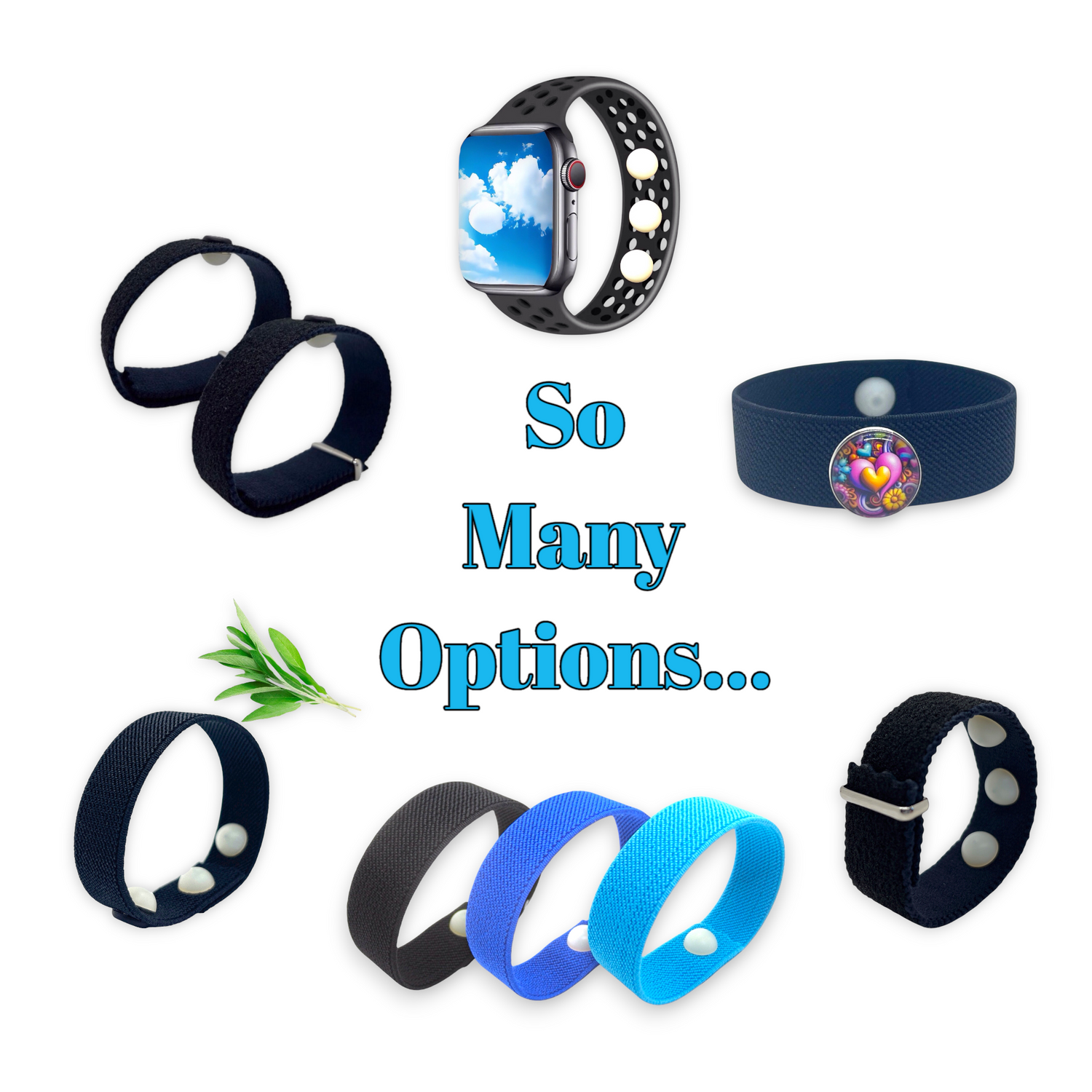 So
Many
Options...