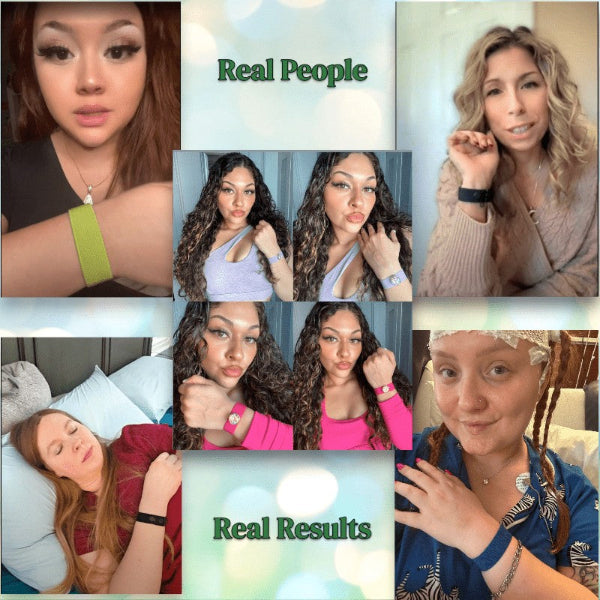 Real People

Real Results